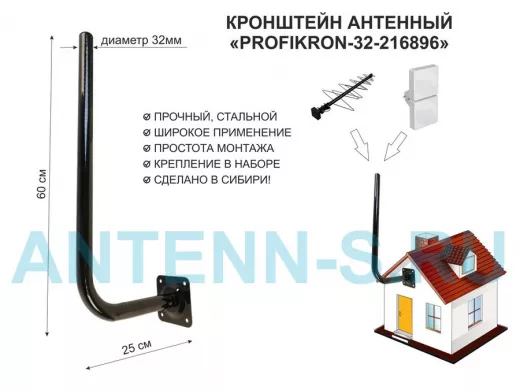 КРОНШТЕЙН АНТЕННЫЙ
«PROFIKRON-32-216896»

диаметр 32мм

60 см

25 см

ПРОЧНЫЙ, СТАЛЬНОЙ
ШИРОКОЕ ПРИМЕНЕНИЕ
ПРОСТОТА МОНТАЖА
КРЕПЛЕНИЕ В НАБОРЕ
СДЕЛАНО В СИБИРИ!

ANTENN-S.RU