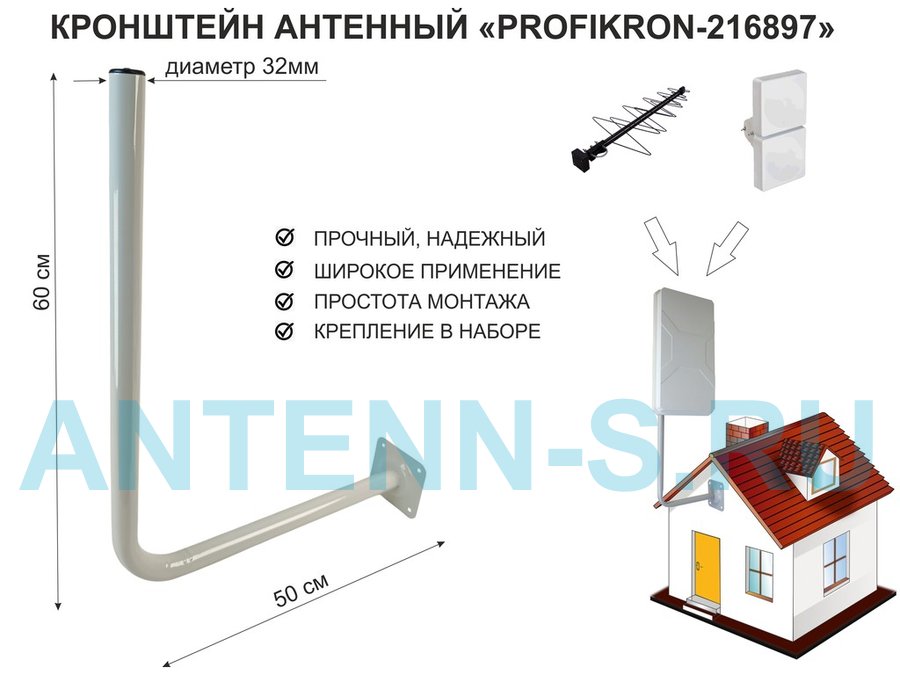 КРОНШТЕЙН АНТЕННЫЙ «PROFIKRON-216897»

диаметр 32мм

60 см

ПРОЧНЫЙ, НАДЕЖНЫЙ
ШИРОКОЕ ПРИМЕНЕНИЕ
ПРОСТОТА МОНТАЖА
КРЕПЛЕНИЕ В НАБОРЕ

ANTENN-S.RU

50 см