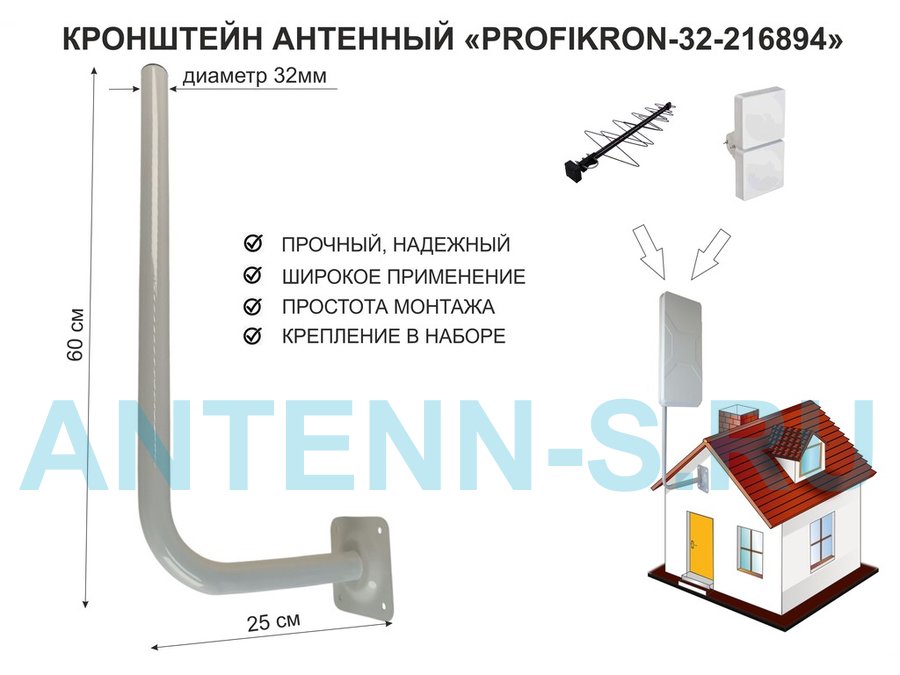 КРОНШТЕЙН АНТЕННЫЙ «PROFIKRON-32-216894»

диаметр 32мм

60 см

ПРОЧНЫЙ, НАДЕЖНЫЙ
ШИРОКОЕ ПРИМЕНЕНИЕ
ПРОСТОТА МОНТАЖА
КРЕПЛЕНИЕ В НАБОРЕ

ANTENN-S.RU

25 см