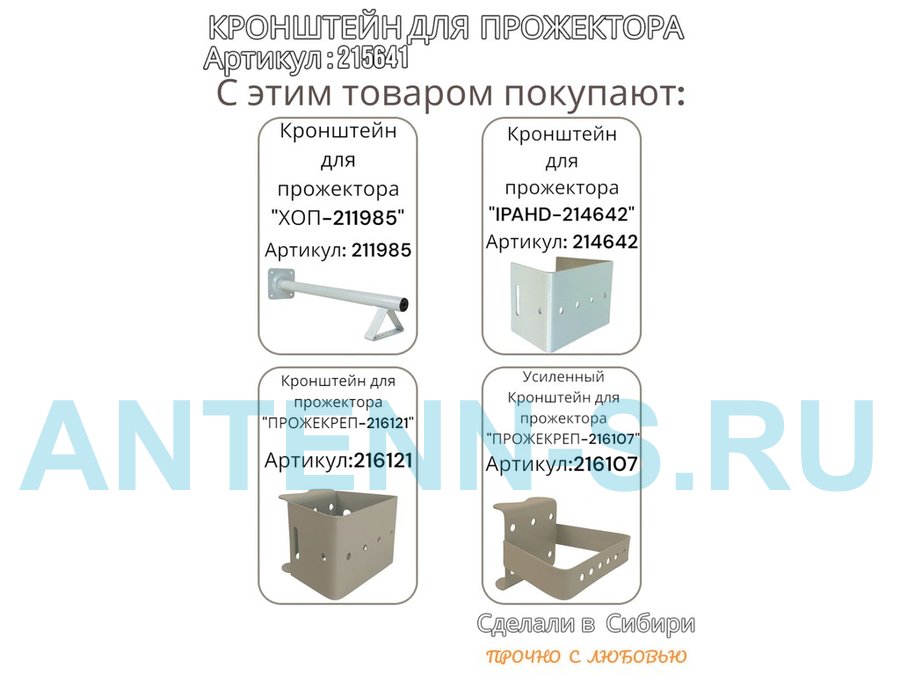 КРОНШТЕЙН ДЛЯ ПРОЖЕКТОРА
Артикул : 215641

С этим товаром покупают:

Кронштейн для прожектора "ХОП-211985"
Артикул: 211985

Кронштейн для прожектора "IPAHD-214642"
Артикул: 214642

Кронштейн для прожектора "ПРОЖЕКРЕП-216121"
Артикул:216121

Усиленный Кронштейн для прожектора "ПРОЖЕКРЕП-216107"
Артикул:216107

ANTENN-S.RU

Сделали в Сибири
ПРОЧНО С ЛЮБОВЬЮ