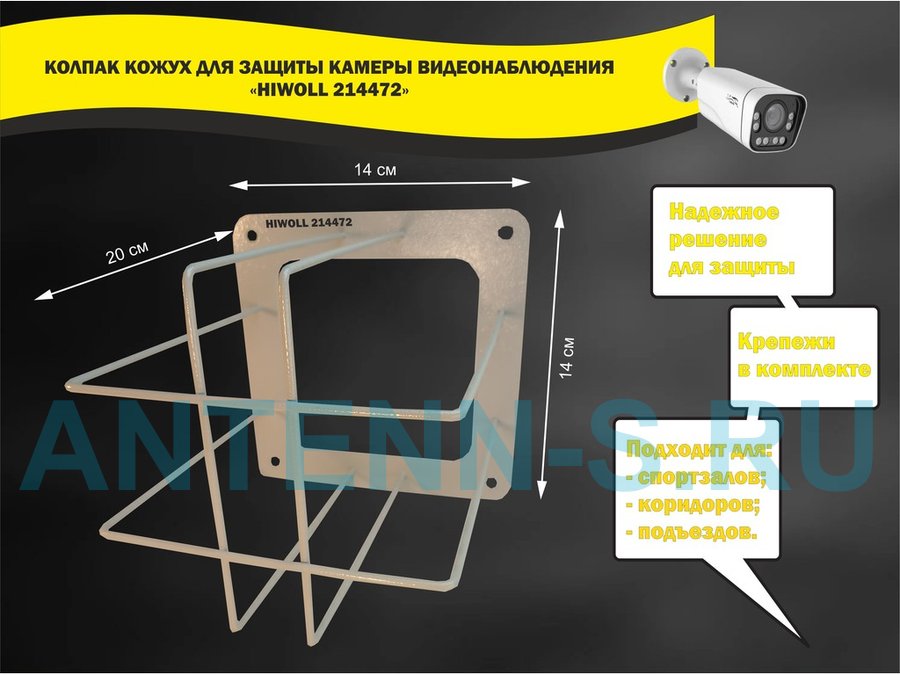 КОЛПАК КОЖУХ ДЛЯ ЗАЩИТЫ КАМЕРЫ ВИДЕОНАБЛЮДЕНИЯ «HIWOLL 214472»

14 см

20 см

HIWOLL 214472

14 см

Надежное решение для защиты

Крепежи в комплекте

Подходит для:
- спортзалов;
- коридоров;
- подъездов.

ANTENN-S.RU